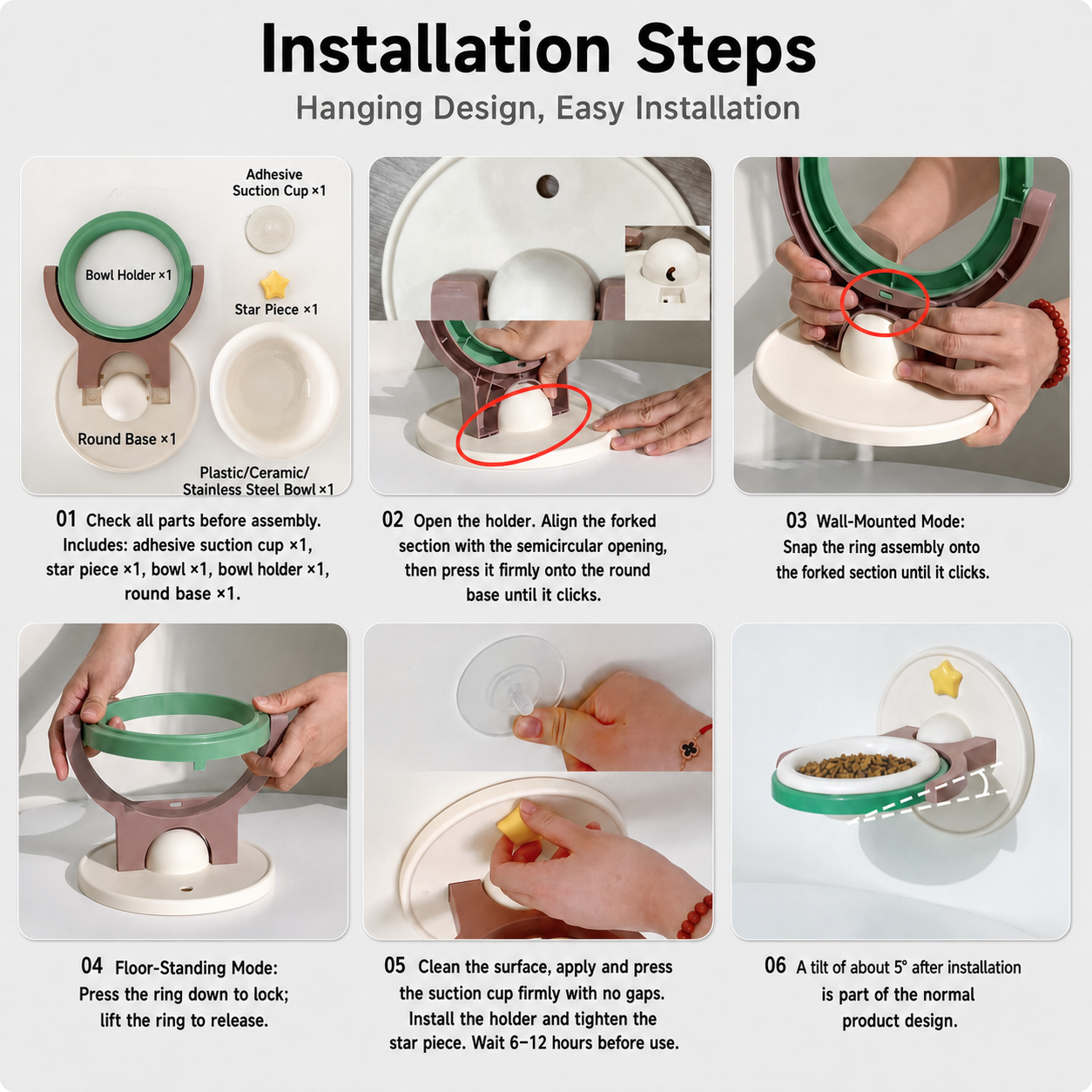 Installation Steps

Hanging Design, Easy Installation

Adhesive Suction Cup ×1

Bowl Holder ×1

Star Piece ×1

Round Base ×1

Plastic/Ceramic/ Stainless Steel Bowl ×1

01 Check all parts before assembly. Includes: adhesive suction cup ×1, star piece ×1, bowl ×1, bowl holder ×1, round base ×1.

02 Open the holder. Align the forked section with the semicircular opening, then press it firmly onto the round base until it clicks.

03 Wall-Mounted Mode: Snap the ring assembly onto the forked section until it clicks.

04 Floor-Standing Mode: Press the ring down to lock; lift the ring to release.

05 Clean the surface, apply and press the suction cup firmly with no gaps. Install the holder and tighten the star piece. Wait 6–12 hours before use.

06 A tilt of about 5° after installation is part of the normal product design.