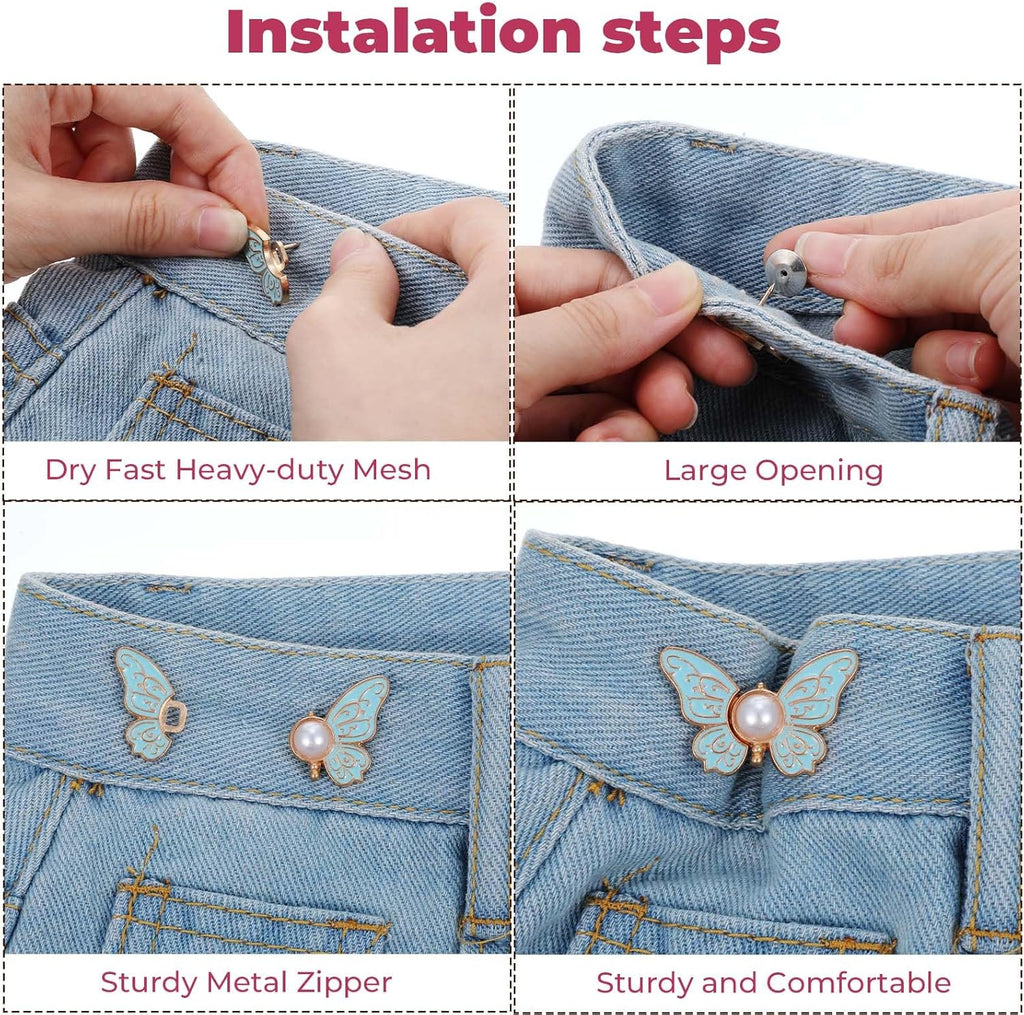 Instalation steps

Dry Fast Heavy-duty Mesh

Large Opening

Sturdy Metal Zipper

Sturdy and Comfortable