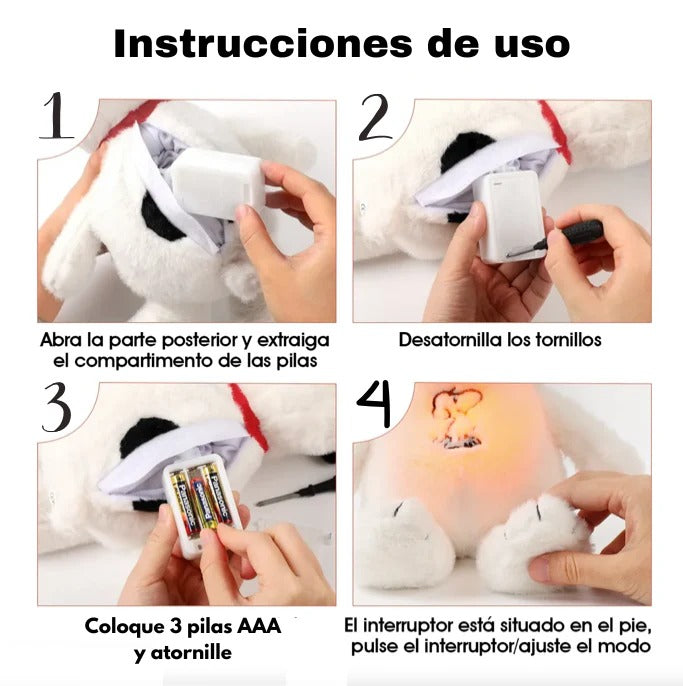 Instrucciones de uso

1

Abra la parte posterior y extraiga el compartimento de las pilas

2

Desatornilla los tornillos

3

Panasonic Panasonic Panasonic

Coloque 3 pilas AAA y atornille

4

El interruptor está situado en el pie, pulse el interruptor/ajuste el modo