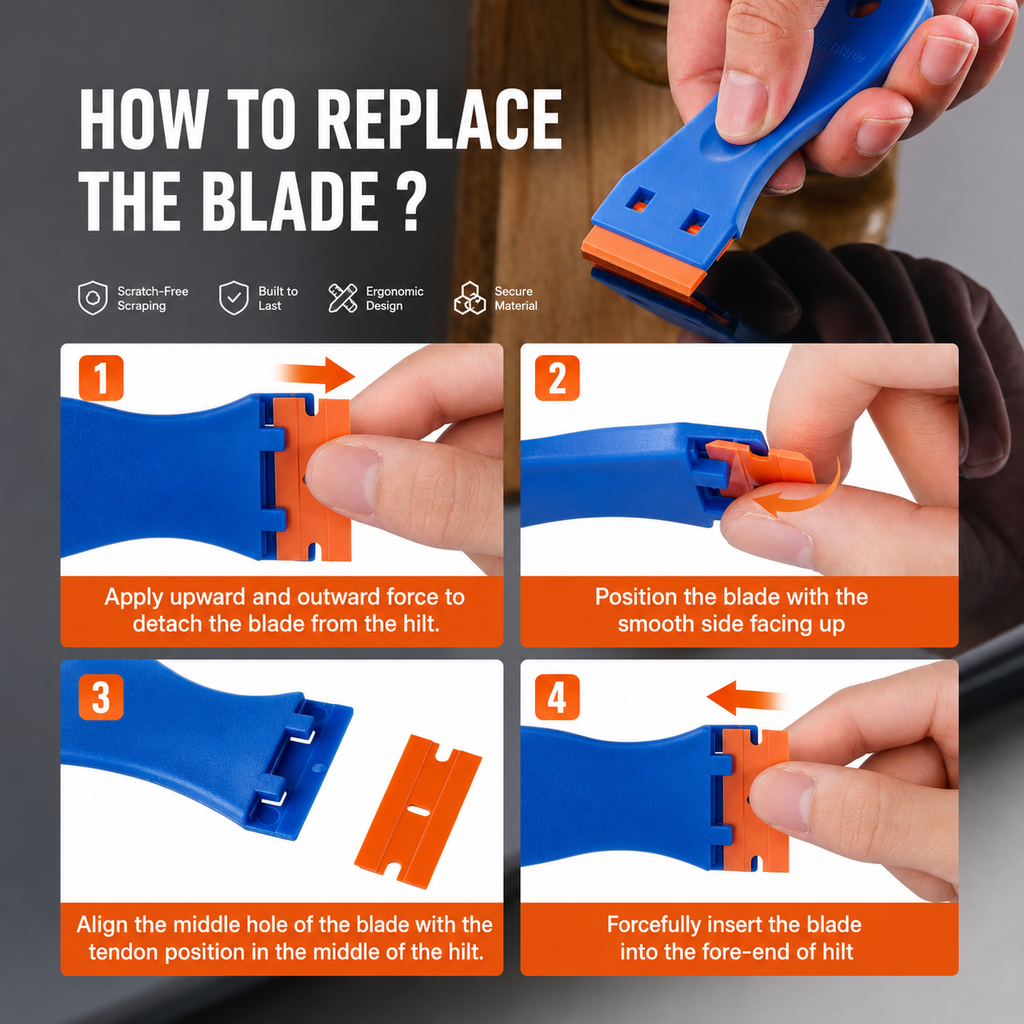 HOW TO REPLACE THE BLADE ?

Scratch-Free Scraping

Built to Last

Ergonomic Design

Secure Material

1

Apply upward and outward force to detach the blade from the hilt.

2

Position the blade with the smooth side facing up

3

Align the middle hole of the blade with the tendon position in the middle of the hilt.

4

Forcefully insert the blade into the fore-end of hilt